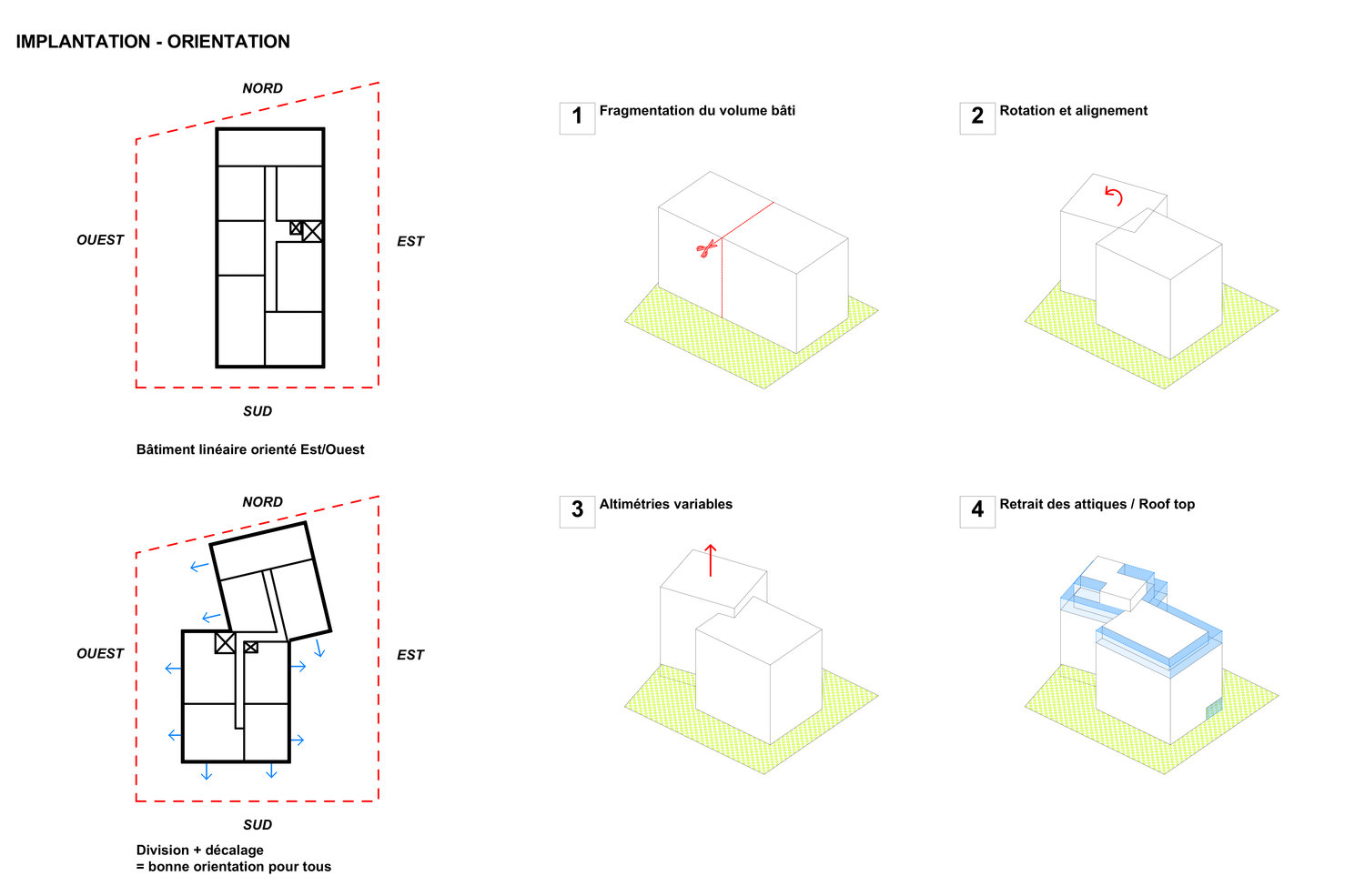 IMPLANTATION - ORIENTATION

NORD

OUEST

EST

SUD

Bâtiment linéaire orienté Est/Ouest

NORD

OUEST

EST

SUD

Division + décalage
= bonne orientation pour tous

1 Fragmentation du volume bâti

2 Rotation et alignement

3 Altimétries variables

4 Retrait des attiques / Roof top