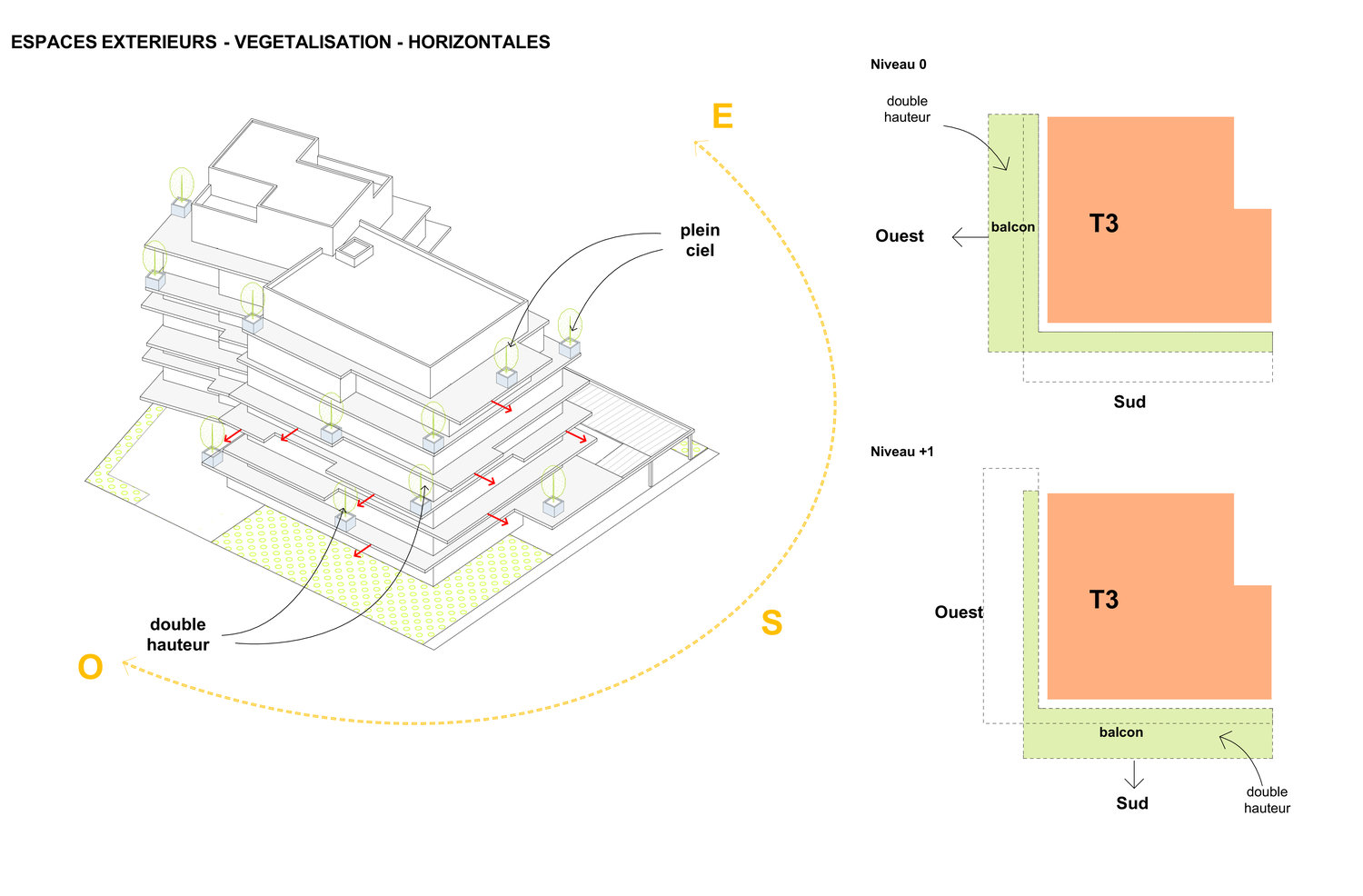 ESPACES EXTERIEURS - VEGETALISATION - HORIZONTALES

E

plein ciel

double hauteur

O

S

Niveau 0

double hauteur

Ouest

balcon

T3

Sud

Niveau +1

Ouest

T3

balcon

Sud

double hauteur