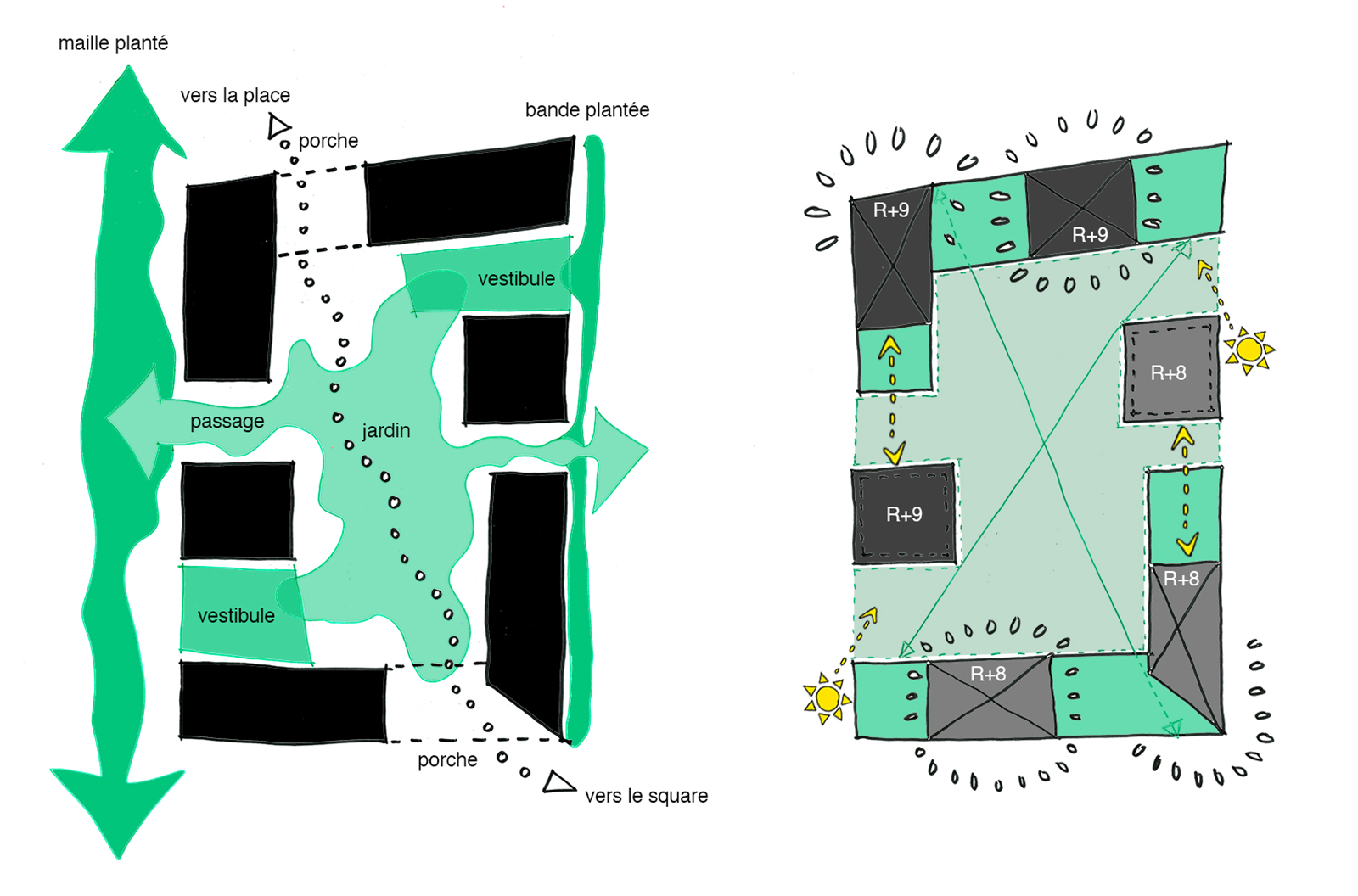 maille planté

vers la place

porche

bande plantée

vestibule

passage

jardin

vestibule

porche

vers le square

R+9

R+9

R+8

R+9

R+8

R+8